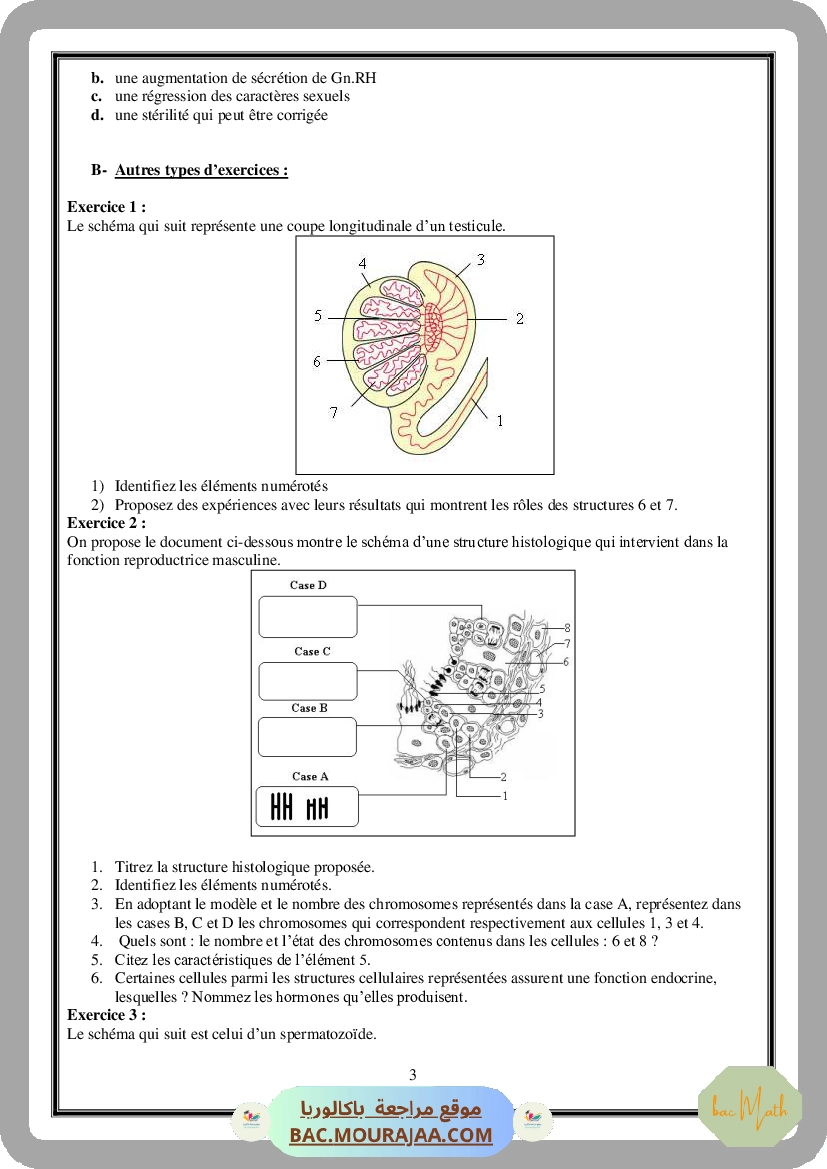 b. une augmentation de sécrétion de Gn.RH
c. une régression des caractères sexuels
d. une stérilité qui peut être corrigée

B- Autres types d'exercices :

Exercice 1 :
Le schéma qui suit représente une coupe longitudinale d'un testicule.

4
3
5
2
6
7
1

1) Identifiez les éléments numérotés
2) Proposez des expériences avec leurs résultats qui montrent les rôles des structures 6 et 7.

Exercice 2 :
On propose le document ci-dessous montre le schéma d'une structure histologique qui intervient dans la fonction reproductrice masculine.

Case D
Case C
Case B
Case A
8
7
6
5
4
3
2
1

1. Titrez la structure histologique proposée.
2. Identifiez les éléments numérotés.
3. En adoptant le modèle et le nombre des chromosomes représentés dans la case A, représentez dans les cases B, C et D les chromosomes qui correspondent respectivement aux cellules 1, 3 et 4.
4. Quels sont : le nombre et l'état des chromosomes contenus dans les cellules : 6 et 8 ?
5. Citez les caractéristiques de l'élément 5.
6. Certaines cellules parmi les structures cellulaires représentées assurent une fonction endocrine, lesquelles ? Nommez les hormones qu'elles produisent.

Exercice 3 :
Le schéma qui suit est celui d'un spermatozoïde.

3

موقع مراجعة باكالوريا
BAC.MOURAJAA.COM
bac Math